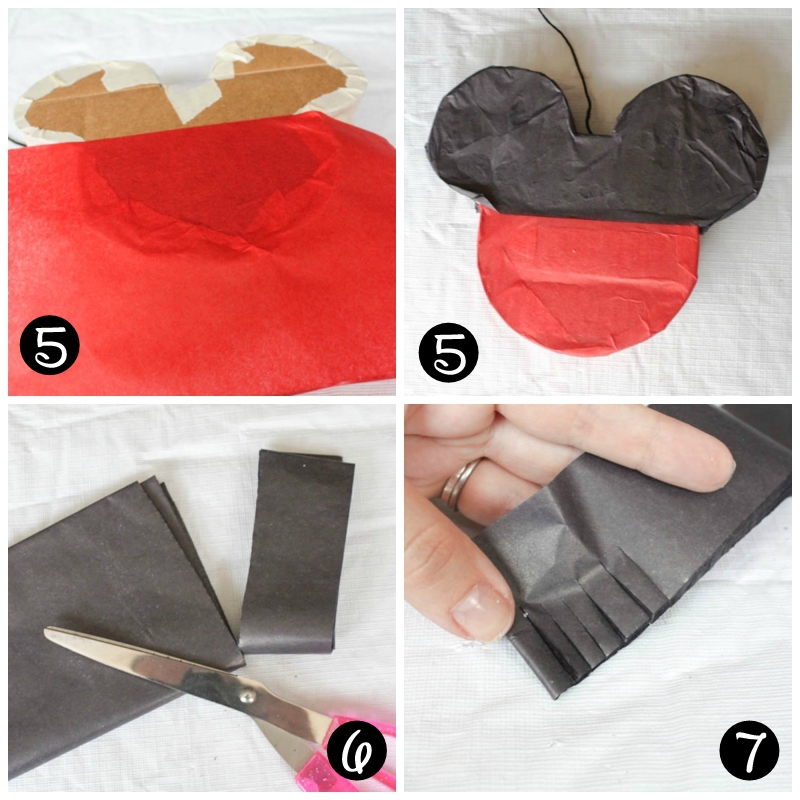 5

5

6

7